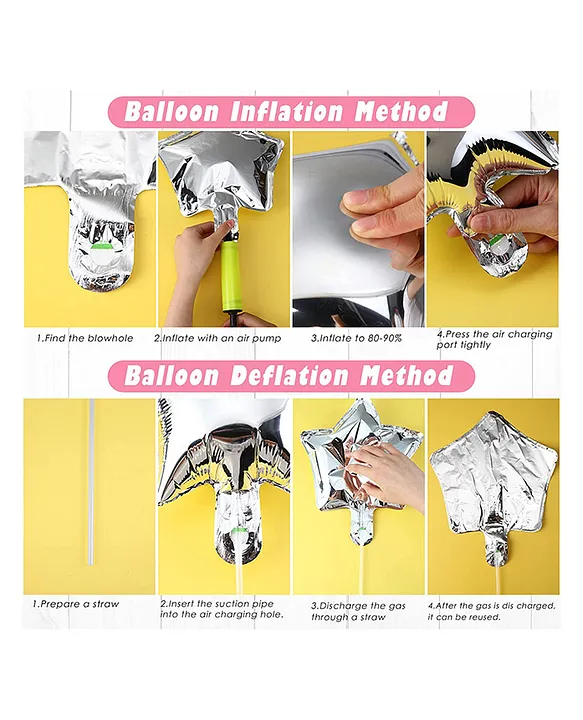 Balloon Inflation Method

1.Find the blowhole

2.Inflate with an air pump

3.Inflate to 80-90%

4.Press the air charging port tightly

Balloon Deflation Method

1.Prepare a straw

2.Insert the suction pipe into the air charging hole.

3.Discharge the gas through a straw

4.After the gas is dis charged, it can be reused.