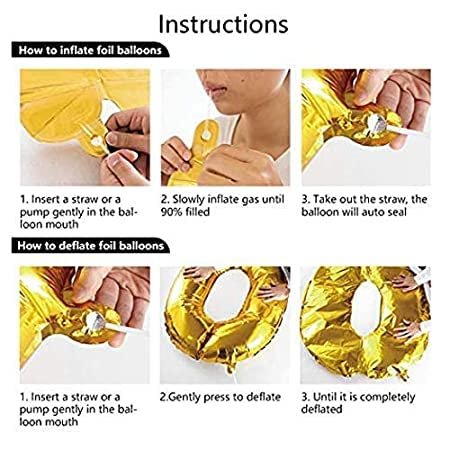 Instructions

How to inflate foil balloons

1. Insert a straw or a pump gently in the balloon mouth

2. Slowly inflate gas until 90% filled

3. Take out the straw, the balloon will auto seal

How to deflate foil balloons

1. Insert a straw or a pump gently in the balloon mouth

2.Gently press to deflate

3. Until it is completely deflated