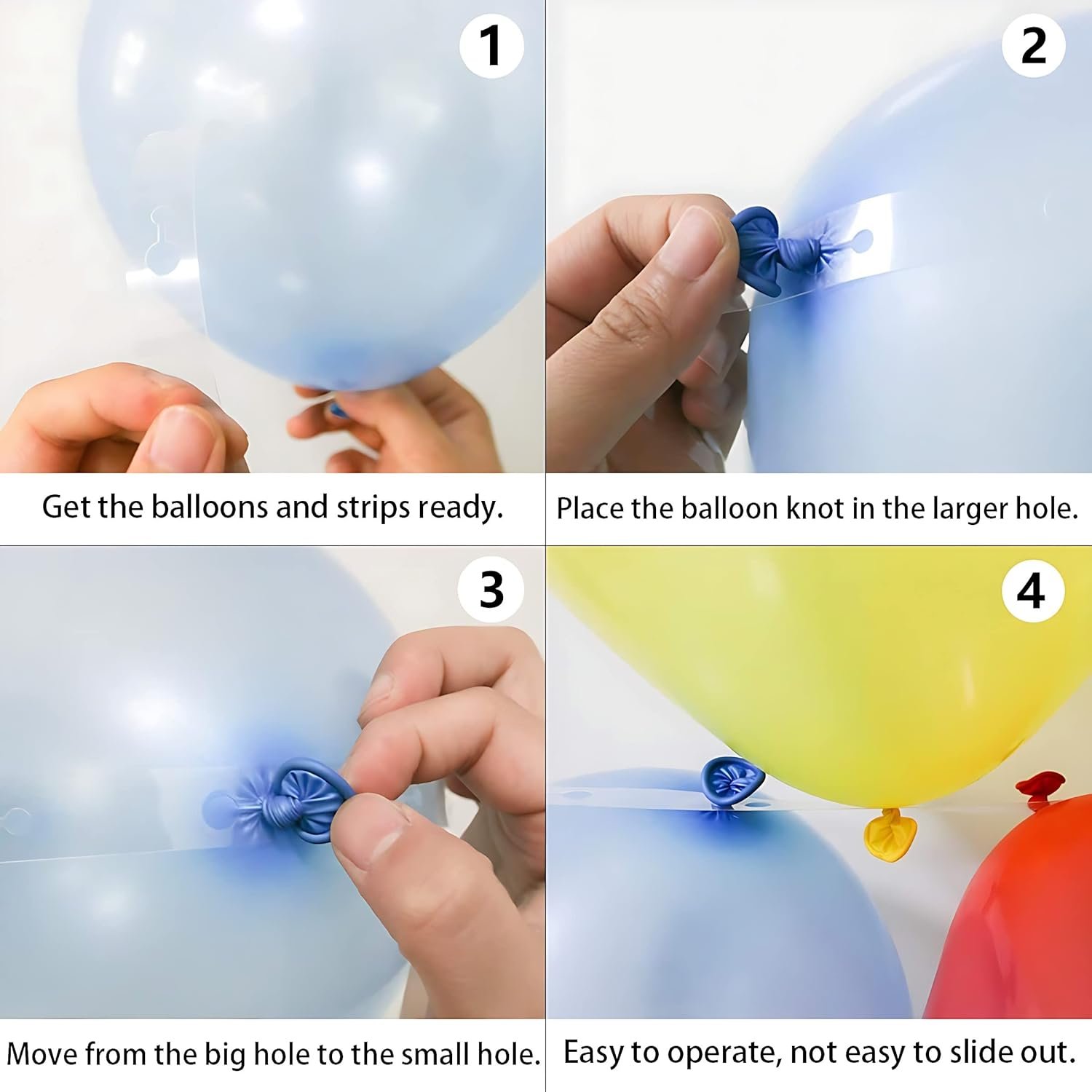 1

Get the balloons and strips ready.

2

Place the balloon knot in the larger hole.

3

Move from the big hole to the small hole.

4

Easy to operate, not easy to slide out.