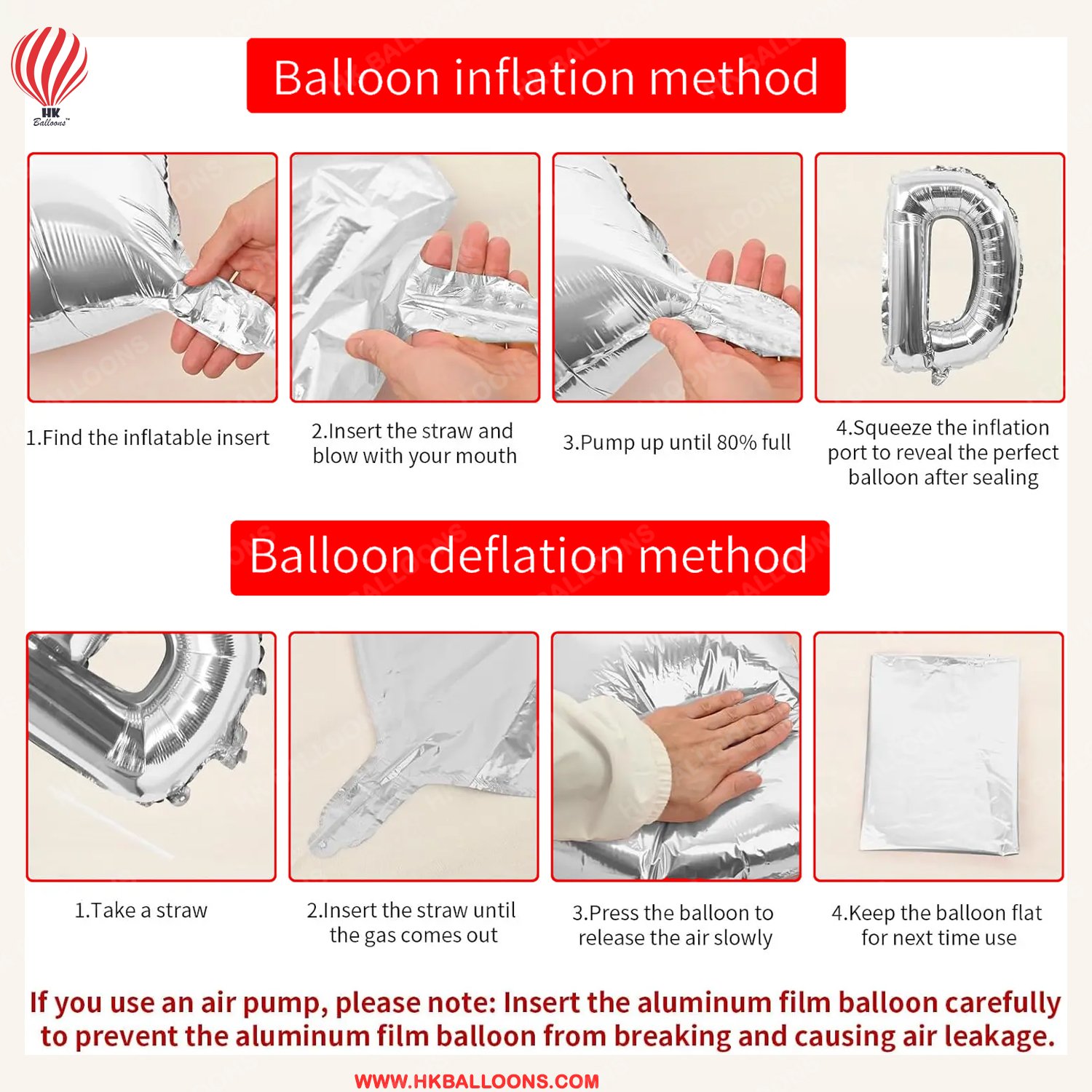 HK
Balloons™

Balloon inflation method

1.Find the inflatable insert

2.Insert the straw and blow with your mouth

3.Pump up until 80% full

4.Squeeze the inflation port to reveal the perfect balloon after sealing

Balloon deflation method

1.Take a straw

2.Insert the straw until the gas comes out

3.Press the balloon to release the air slowly

4.Keep the balloon flat for next time use

If you use an air pump, please note: Insert the aluminum film balloon carefully to prevent the aluminum film balloon from breaking and causing air leakage.

WWW.HKBALLOONS.COM