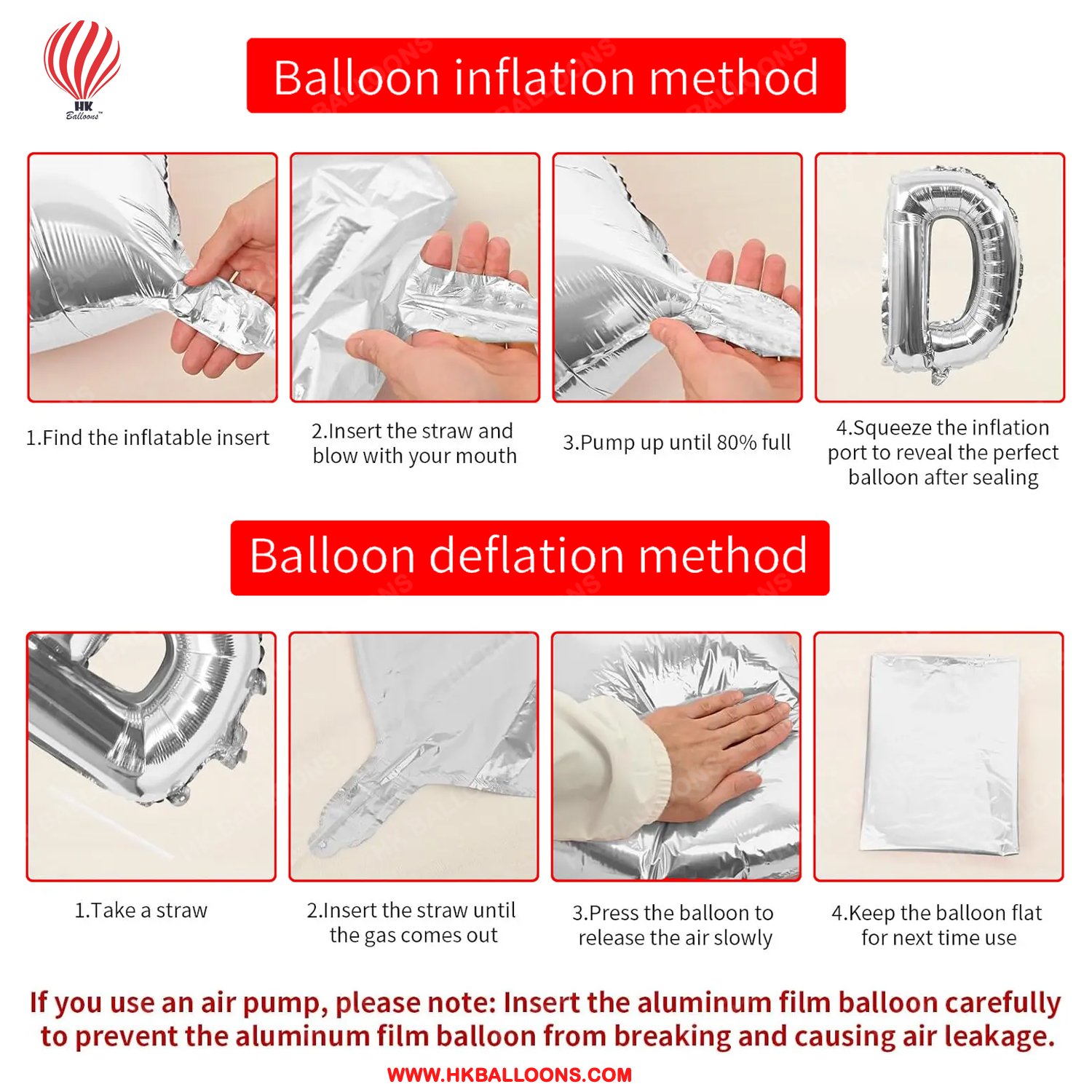 HK Balloons™

Balloon inflation method

1.Find the inflatable insert

2.Insert the straw and blow with your mouth

3.Pump up until 80% full

4.Squeeze the inflation port to reveal the perfect balloon after sealing

Balloon deflation method

1.Take a straw

2.Insert the straw until the gas comes out

3.Press the balloon to release the air slowly

4.Keep the balloon flat for next time use

If you use an air pump, please note: Insert the aluminum film balloon carefully to prevent the aluminum film balloon from breaking and causing air leakage.

WWW.HKBALLOONS.COM