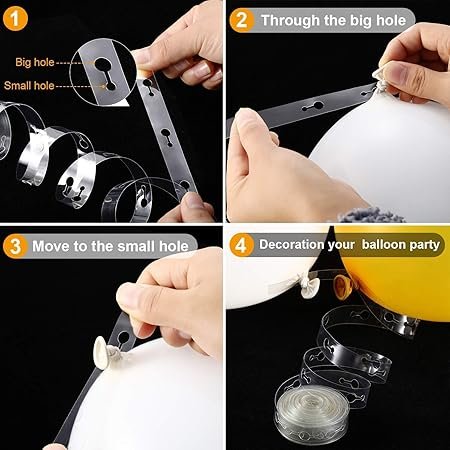 1

Big hole

Small hole

2 Through the big hole

3 Move to the small hole

4 Decoration your balloon party