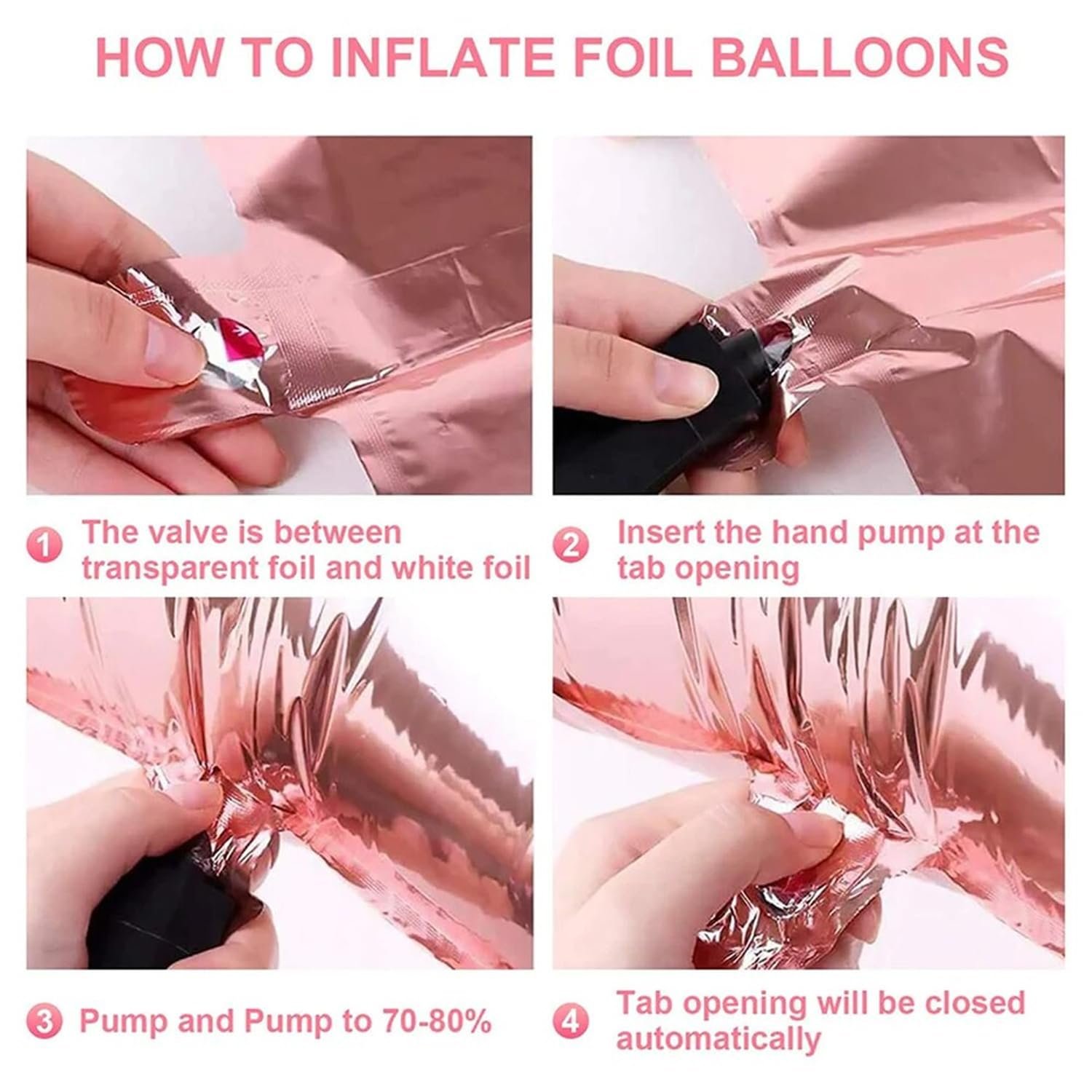 HOW TO INFLATE FOIL BALLOONS

1 The valve is between transparent foil and white foil

2 Insert the hand pump at the tab opening

3 Pump and Pump to 70-80%

4 Tab opening will be closed automatically