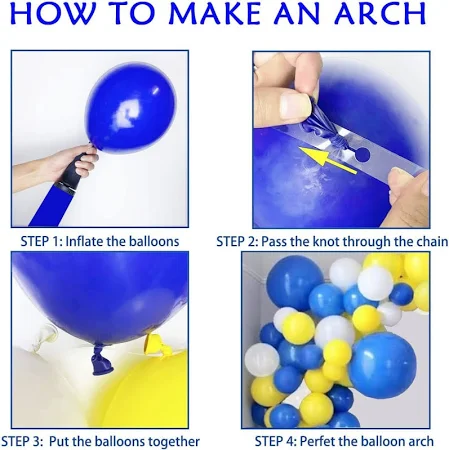 HOW TO MAKE AN ARCH

STEP 1: Inflate the balloons

STEP 2: Pass the knot through the chain

STEP 3: Put the balloons together

STEP 4: Perfet the balloon arch