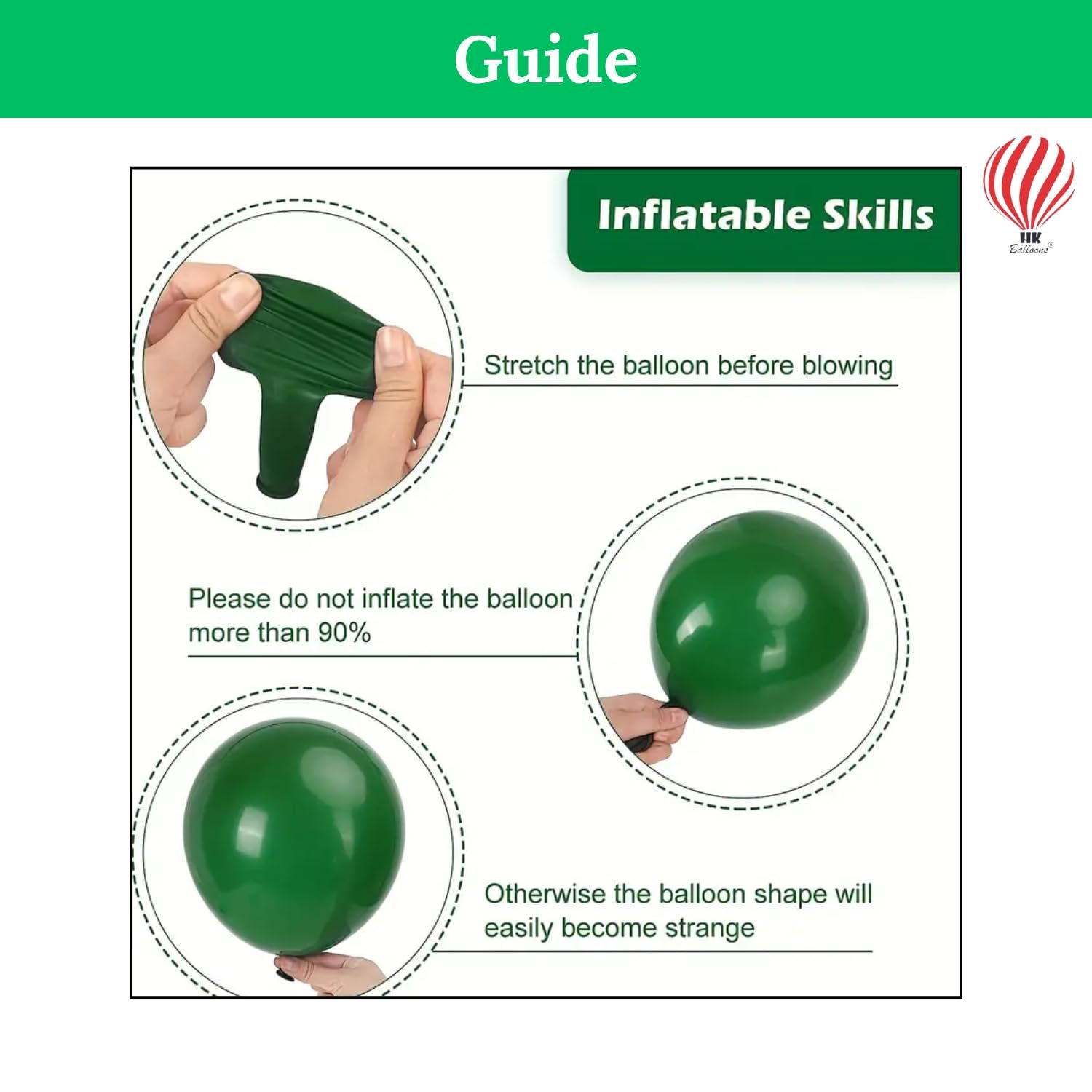 Guide

HK Balloons®

Inflatable Skills

Stretch the balloon before blowing

Please do not inflate the balloon more than 90%

Otherwise the balloon shape will easily become strange