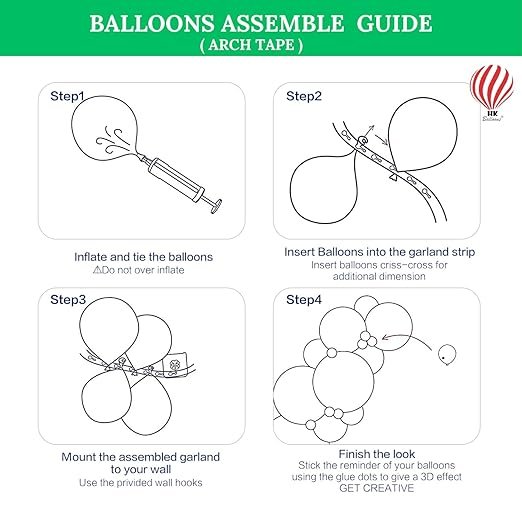 BALLOONS ASSEMBLE GUIDE
( ARCH TAPE )

HK Balloons

Step1

Inflate and tie the balloons
⚠Do not over inflate

Step2

Insert Balloons into the garland strip
Insert balloons criss-cross for additional dimension

Step3

Mount the assembled garland to your wall
Use the privided wall hooks

Step4

Finish the look
Stick the reminder of your balloons using the glue dots to give a 3D effect
GET CREATIVE