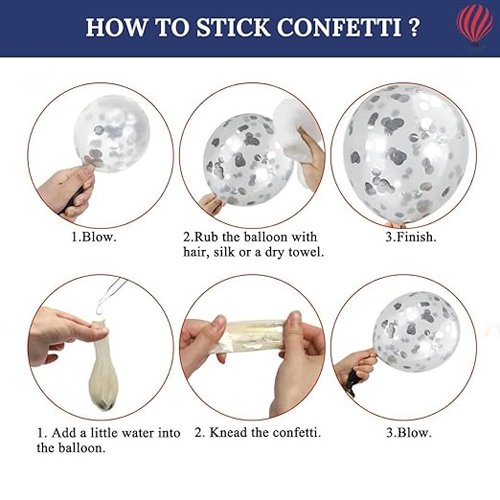 HOW TO STICK CONFETTI ?

1.Blow.

2.Rub the balloon with hair, silk or a dry towel.

3.Finish.

1. Add a little water into the balloon.

2. Knead the confetti.

3.Blow.