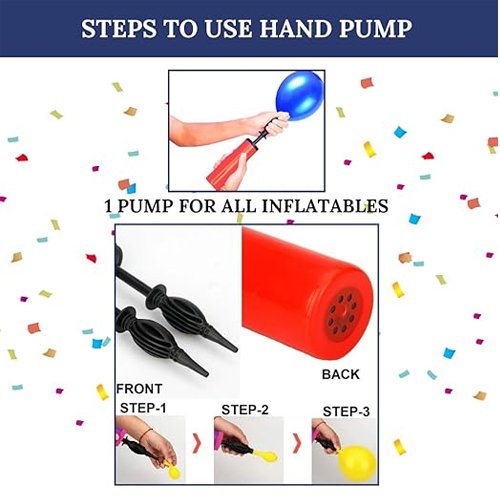 STEPS TO USE HAND PUMP

1 PUMP FOR ALL INFLATABLES

FRONT

BACK

STEP-1

STEP-2

STEP-3